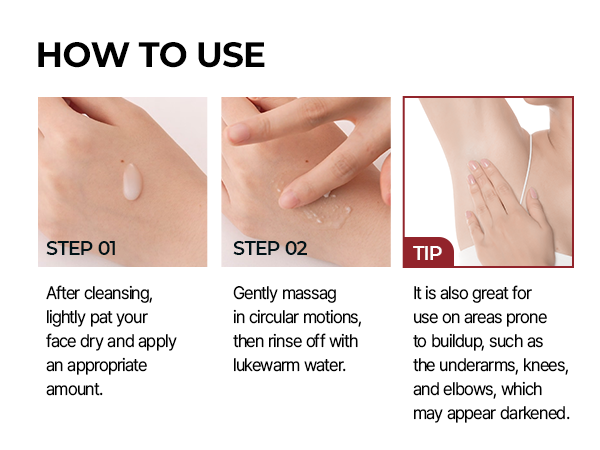 HOW TO USE

STEP 01

After cleansing, lightly pat your face dry and apply an appropriate amount.

STEP 02

Gently massag in circular motions, then rinse off with lukewarm water.

TIP

It is also great for use on areas prone to buildup, such as the underarms, knees, and elbows, which may appear darkened.